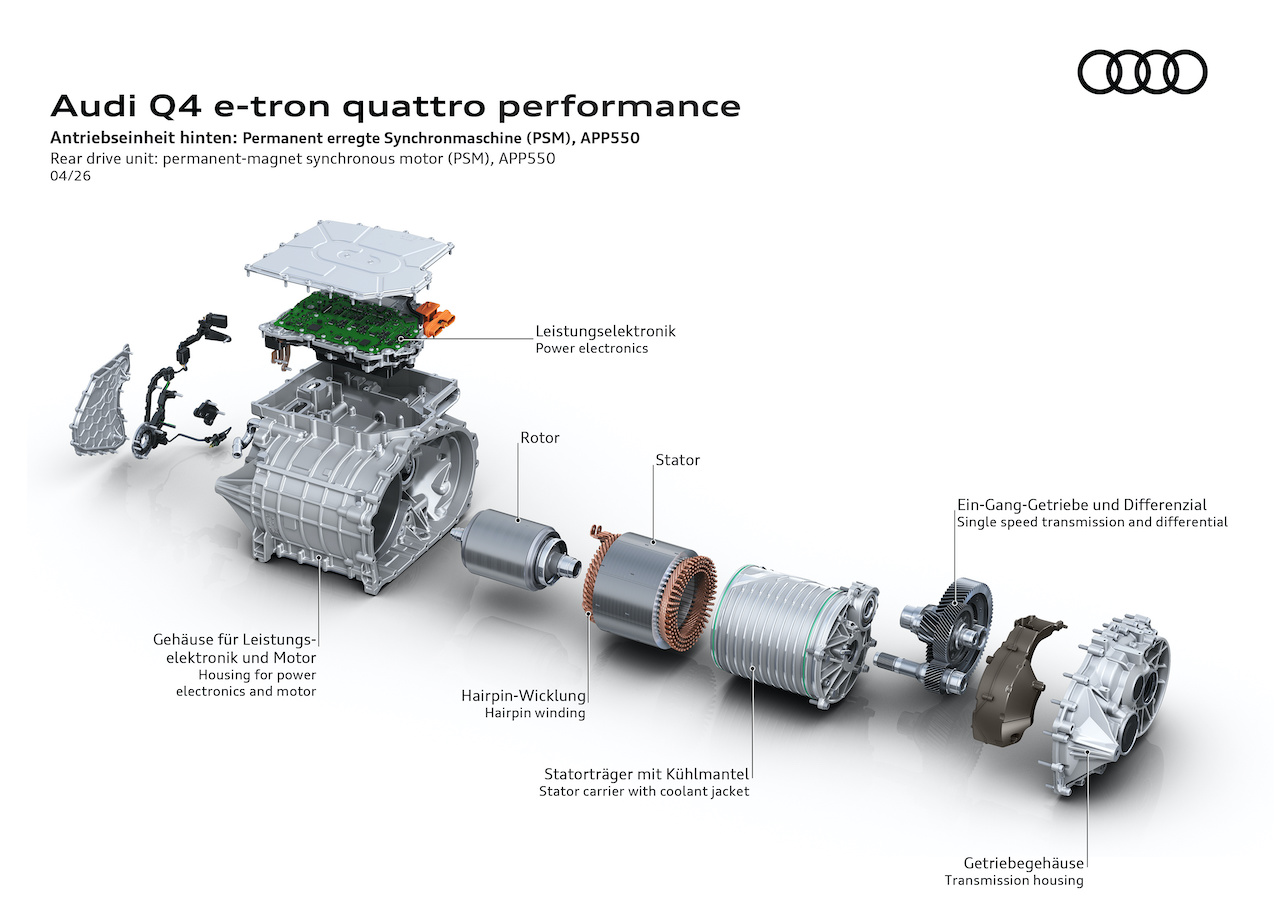 Audi Q4 e-tron quattro performance

Antriebseinheit hinten: Permanent erregte Synchronmaschine (PSM), APP550
Rear drive unit: permanent-magnet synchronous motor (PSM), APP550
04/26

Leistungselektronik
Power electronics

Rotor

Stator

Ein-Gang-Getriebe und Differenzial
Single speed transmission and differential

Gehäuse für Leistungselektronik und Motor
Housing for power electronics and motor

Hairpin-Wicklung
Hairpin winding

Statorträger mit Kühlmantel
Stator carrier with coolant jacket

Getriebegehäuse
Transmission housing